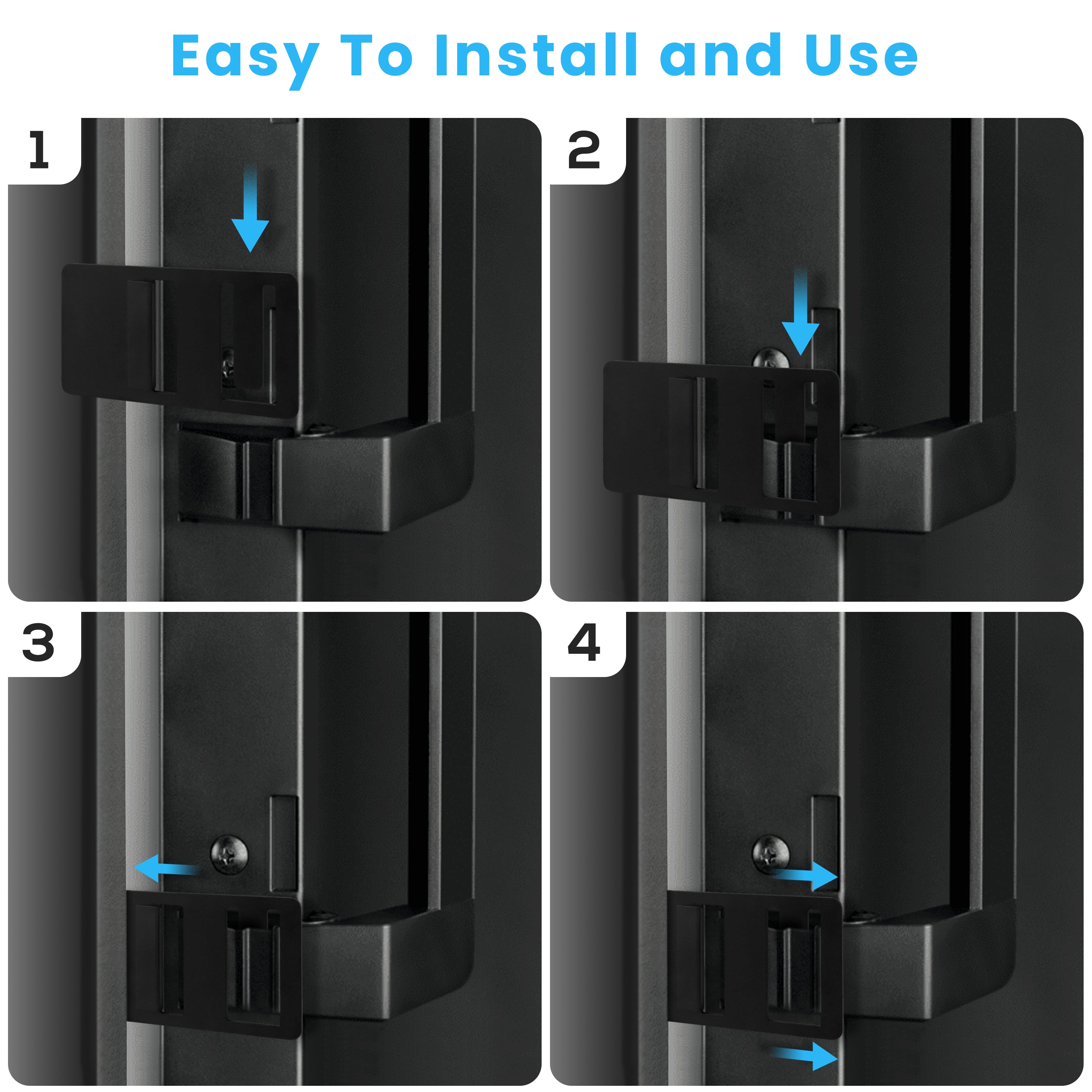 Easy To Install and Use

1

2

3

4