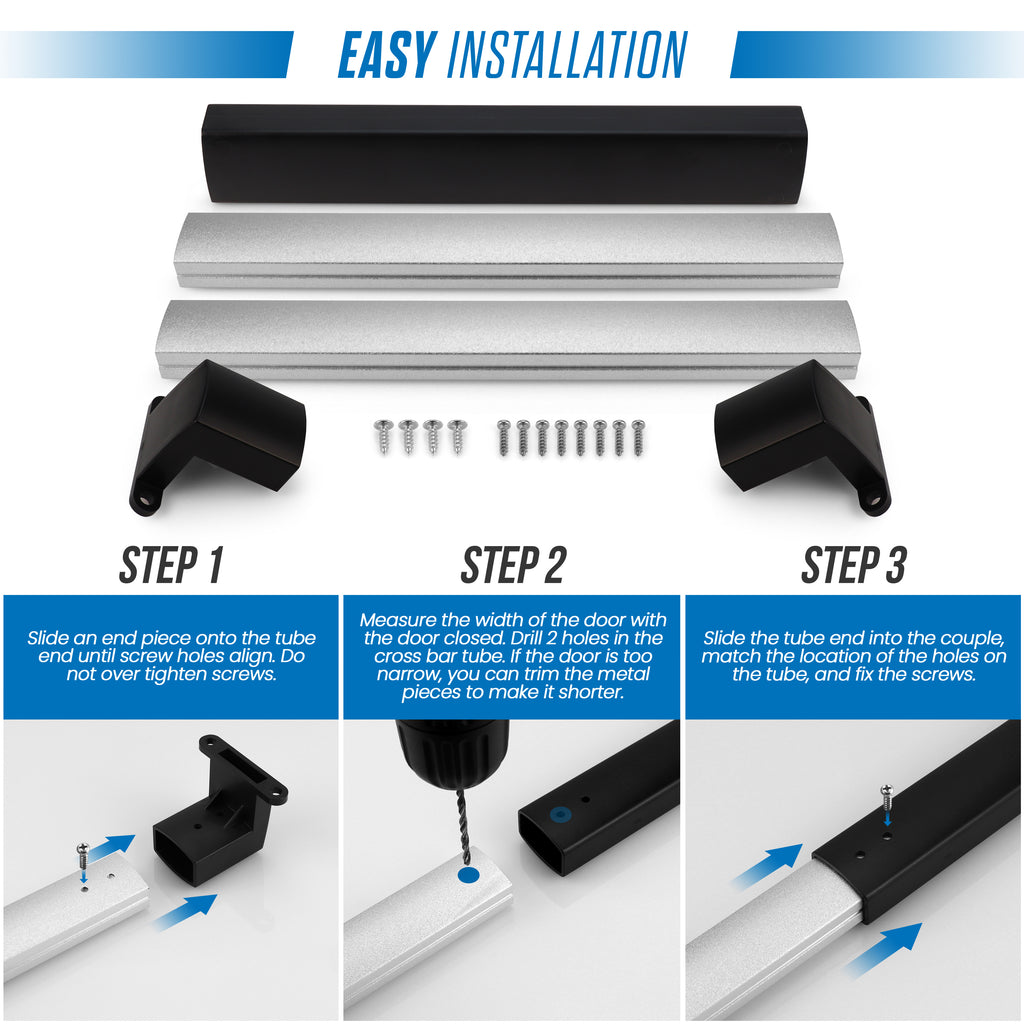 EASY INSTALLATION

STEP 1

Slide an end piece onto the tube end until screw holes align. Do not over tighten screws.

STEP 2

Measure the width of the door with the door closed. Drill 2 holes in the cross bar tube. If the door is too narrow, you can trim the metal pieces to make it shorter.

STEP 3

Slide the tube end into the couple, match the location of the holes on the tube, and fix the screws.